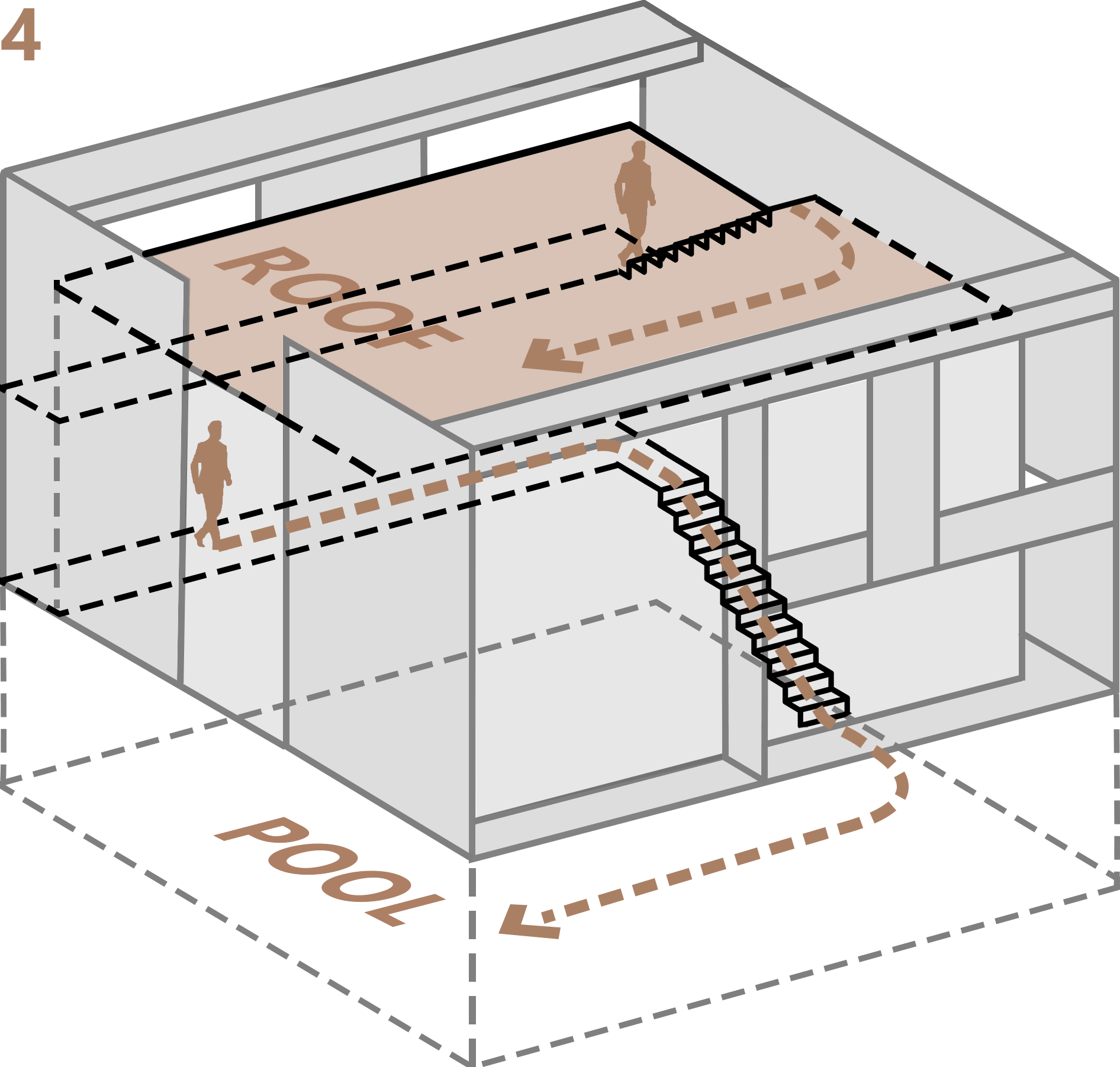 4

ROOF

POOL