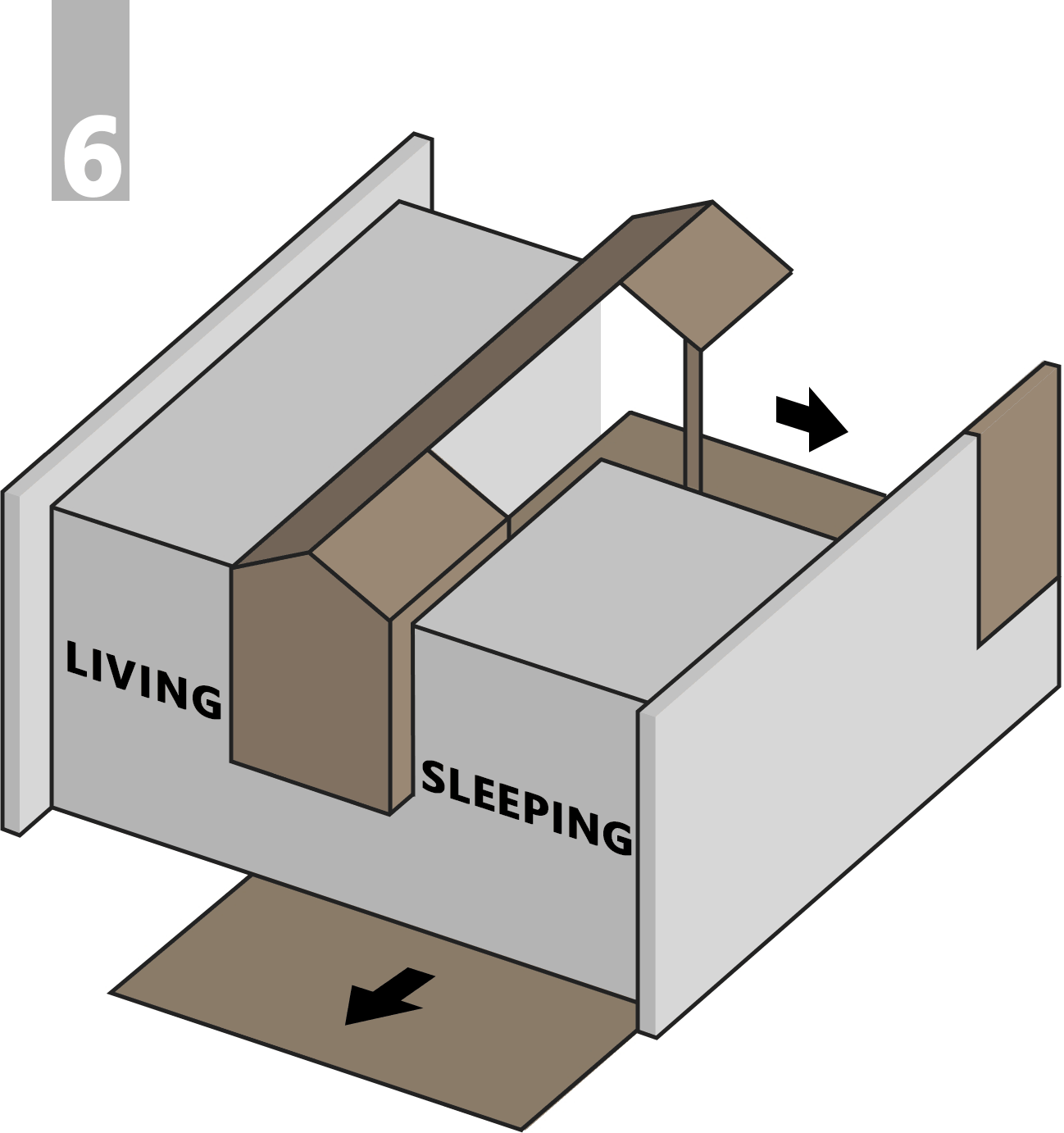 6

LIVING

SLEEPING