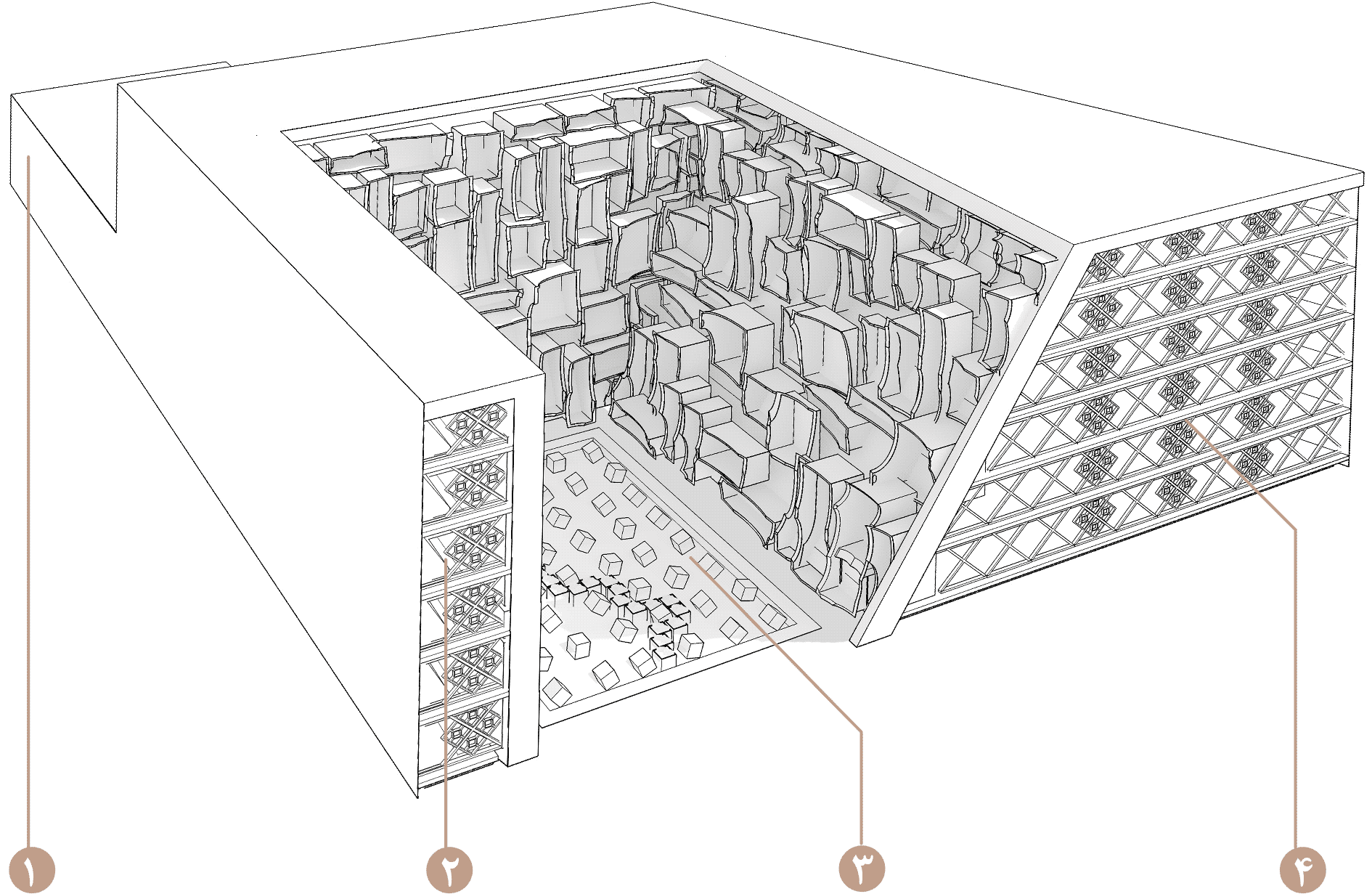 ۱
۲
۳
۴