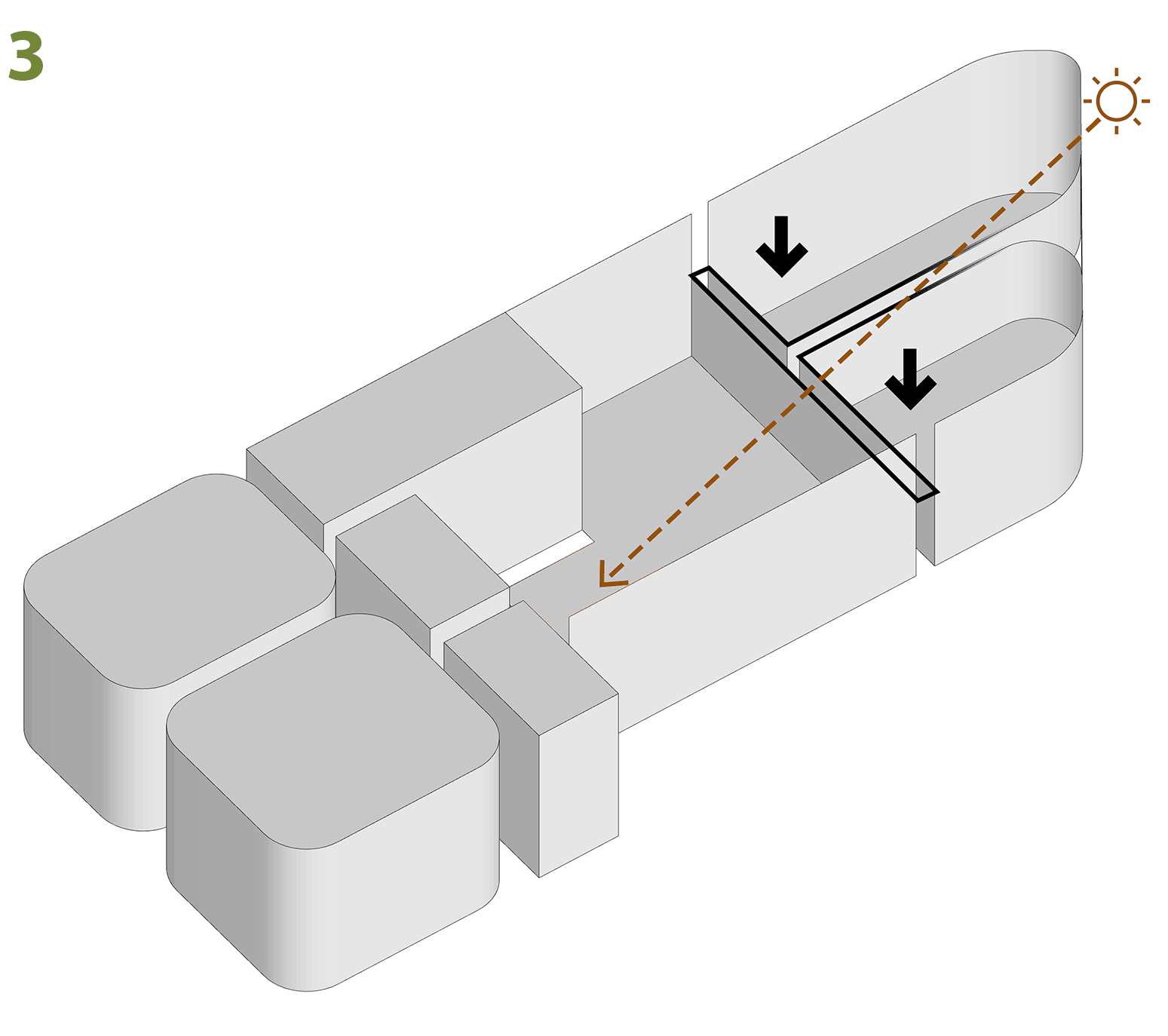 3