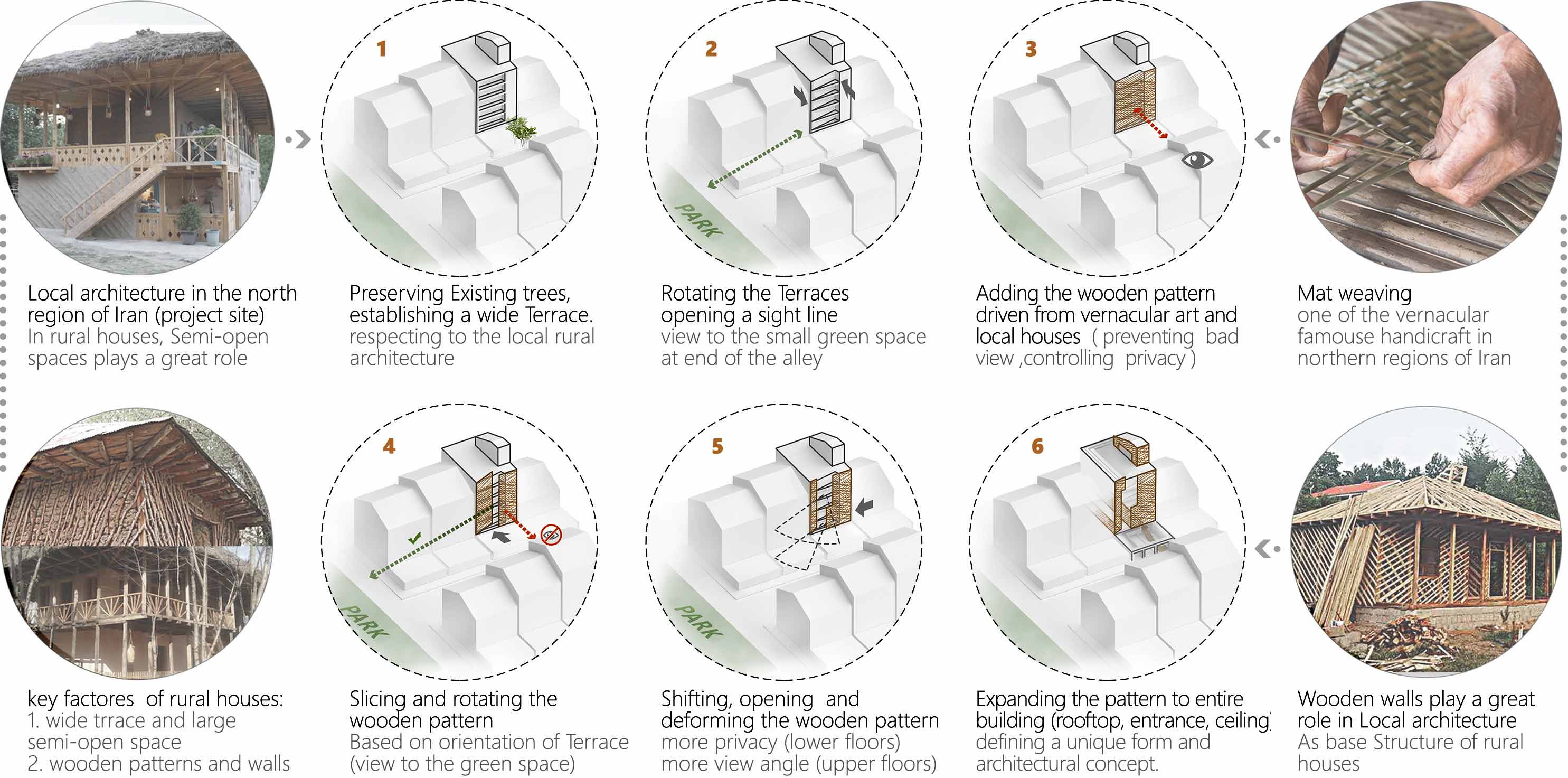 Local architecture in the north region of Iran (project site)
In rural houses, Semi-open spaces plays a great role

1

Preserving Existing trees, establishing a wide Terrace.
respecting to the local rural architecture

2

PARK

Rotating the Terraces opening a sight line
view to the small green space at end of the alley

3

Adding the wooden pattern driven from vernacular art and local houses ( preventing bad view ,controlling privacy )

Mat weaving
one of the vernacular famouse handicraft in northern regions of Iran

key factores of rural houses:
1. wide trrace and large semi-open space
2. wooden patterns and walls

4

PARK

Slicing and rotating the wooden pattern
Based on orientation of Terrace (view to the green space)

5

PARK

Shifting, opening and deforming the wooden pattern
more privacy (lower floors)
more view angle (upper floors)

6

Expanding the pattern to entire building (rooftop, entrance, ceiling)
defining a unique form and architectural concept.

Wooden walls play a great role in Local architecture
As base Structure of rural houses